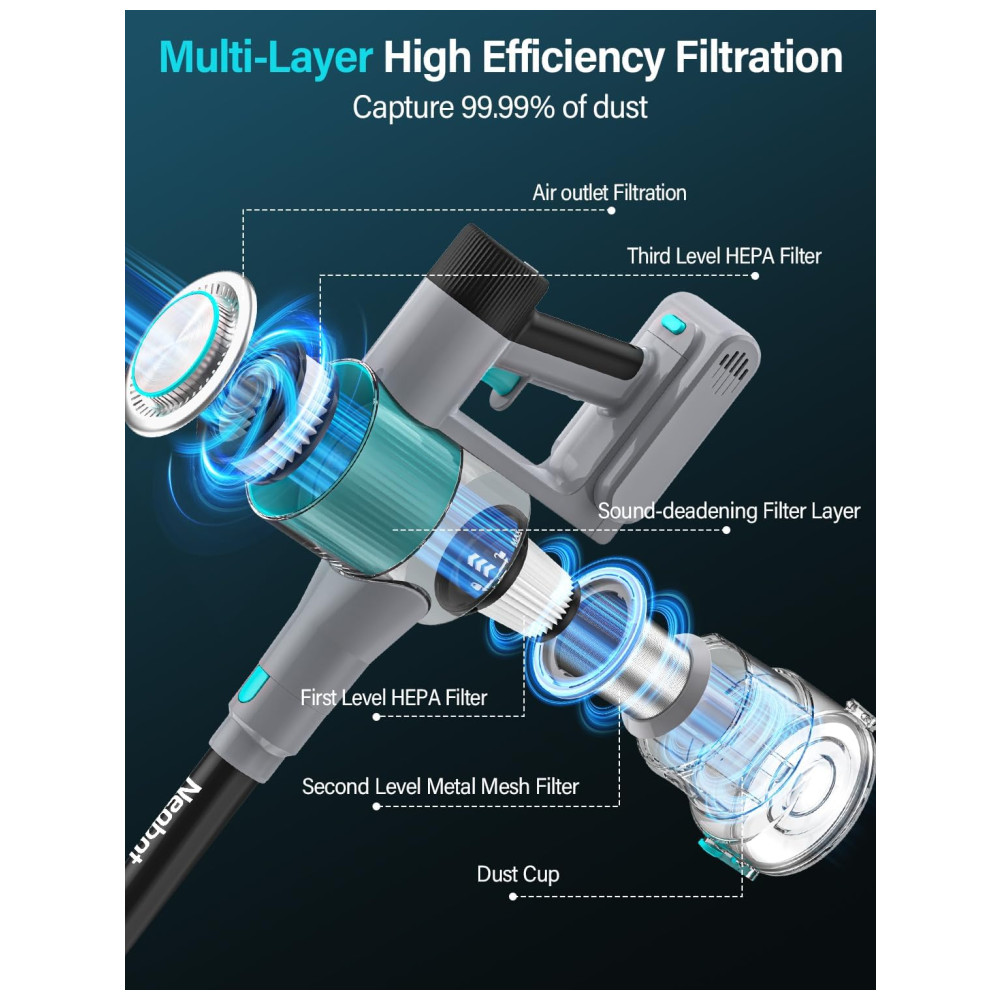 Multi-Layer High Efficiency Filtration
Capture 99.99% of dust

Air outlet Filtration

Third Level HEPA Filter

Sound-deadening Filter Layer

First Level HEPA Filter

Second Level Metal Mesh Filter

Dust Cup

Neabot