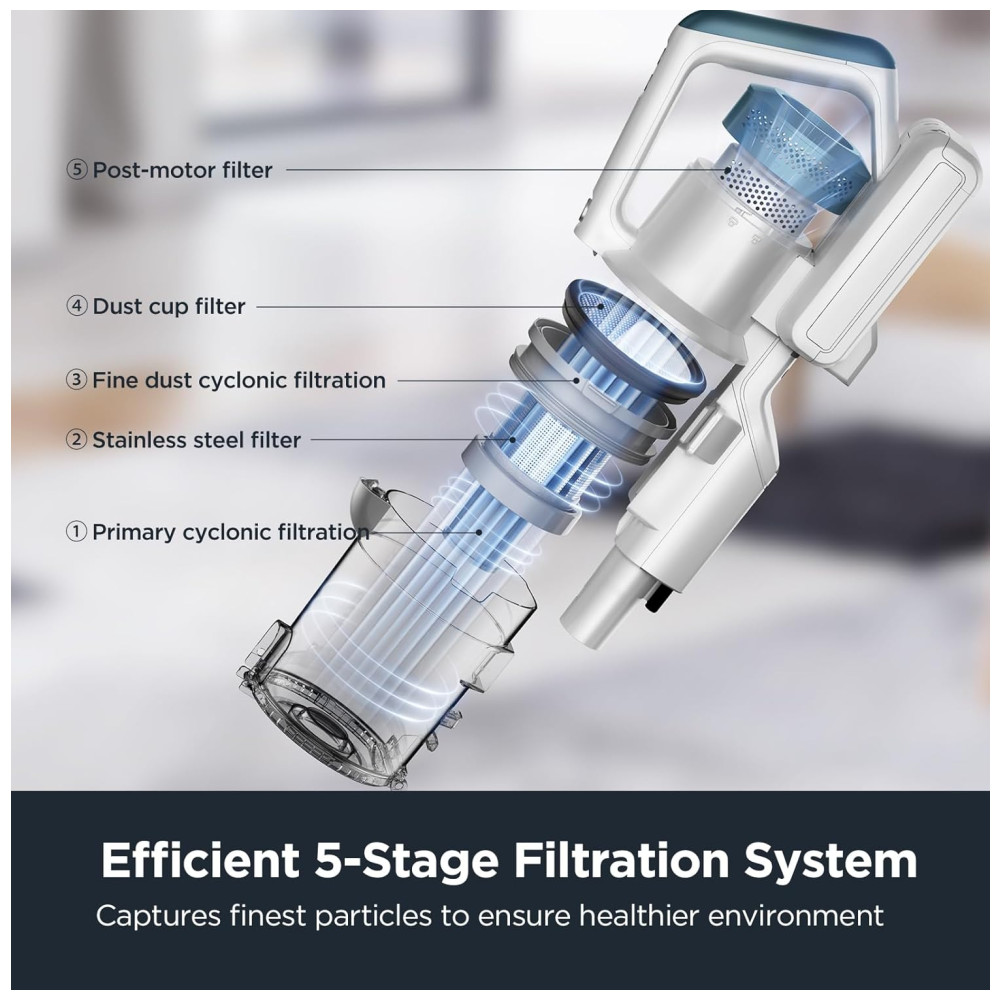 ⑤ Post-motor filter

④ Dust cup filter

③ Fine dust cyclonic filtration

② Stainless steel filter

① Primary cyclonic filtration

Efficient 5-Stage Filtration System

Captures finest particles to ensure healthier environment