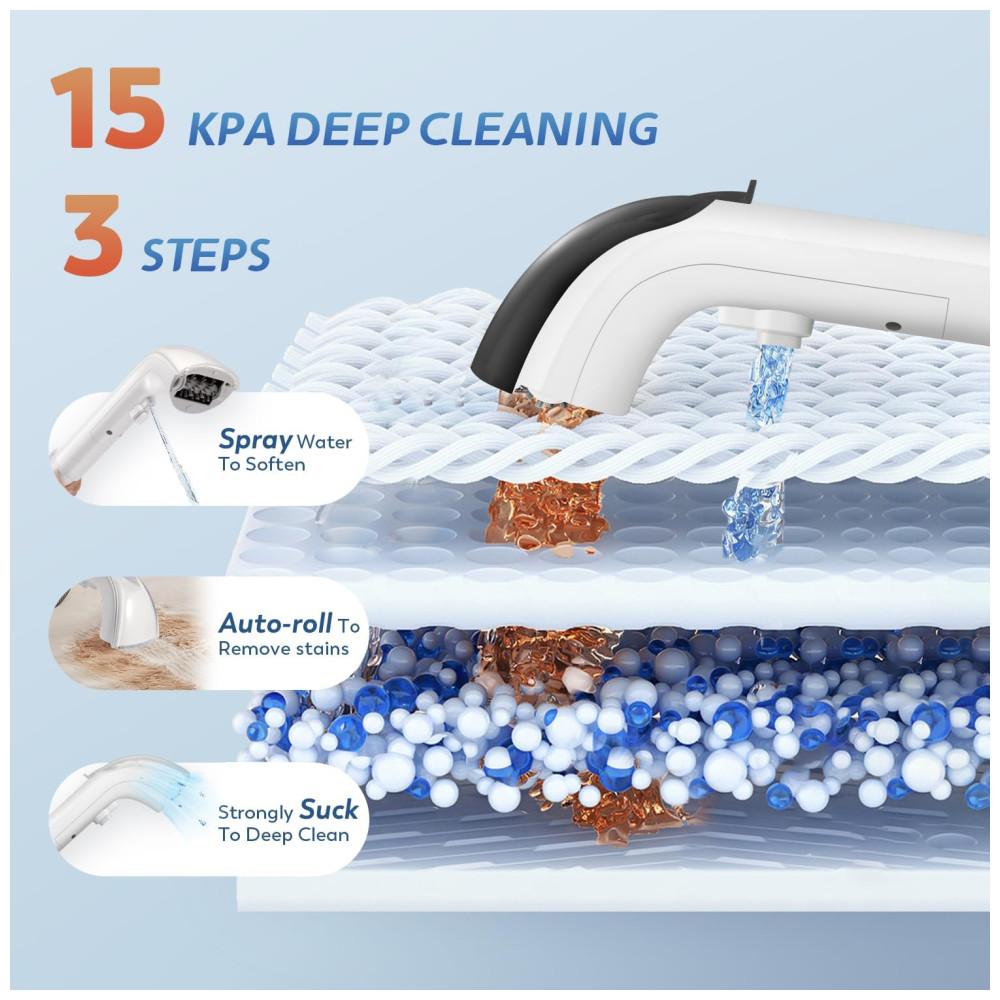 15 KPA DEEP CLEANING

3 STEPS

Spray Water To Soften

Auto-roll To Remove stains

Strongly Suck To Deep Clean